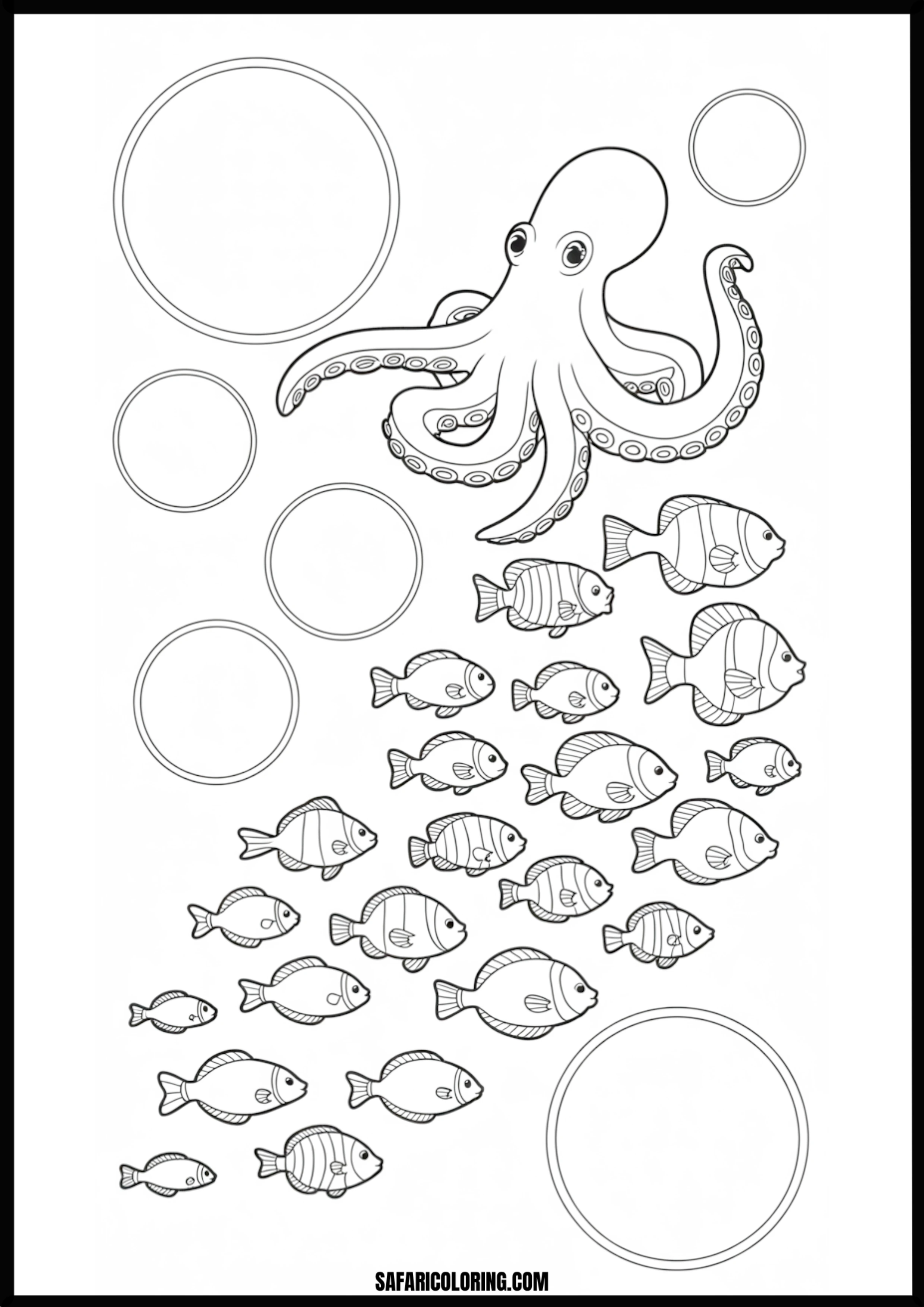 SAFARICOLORING.COM