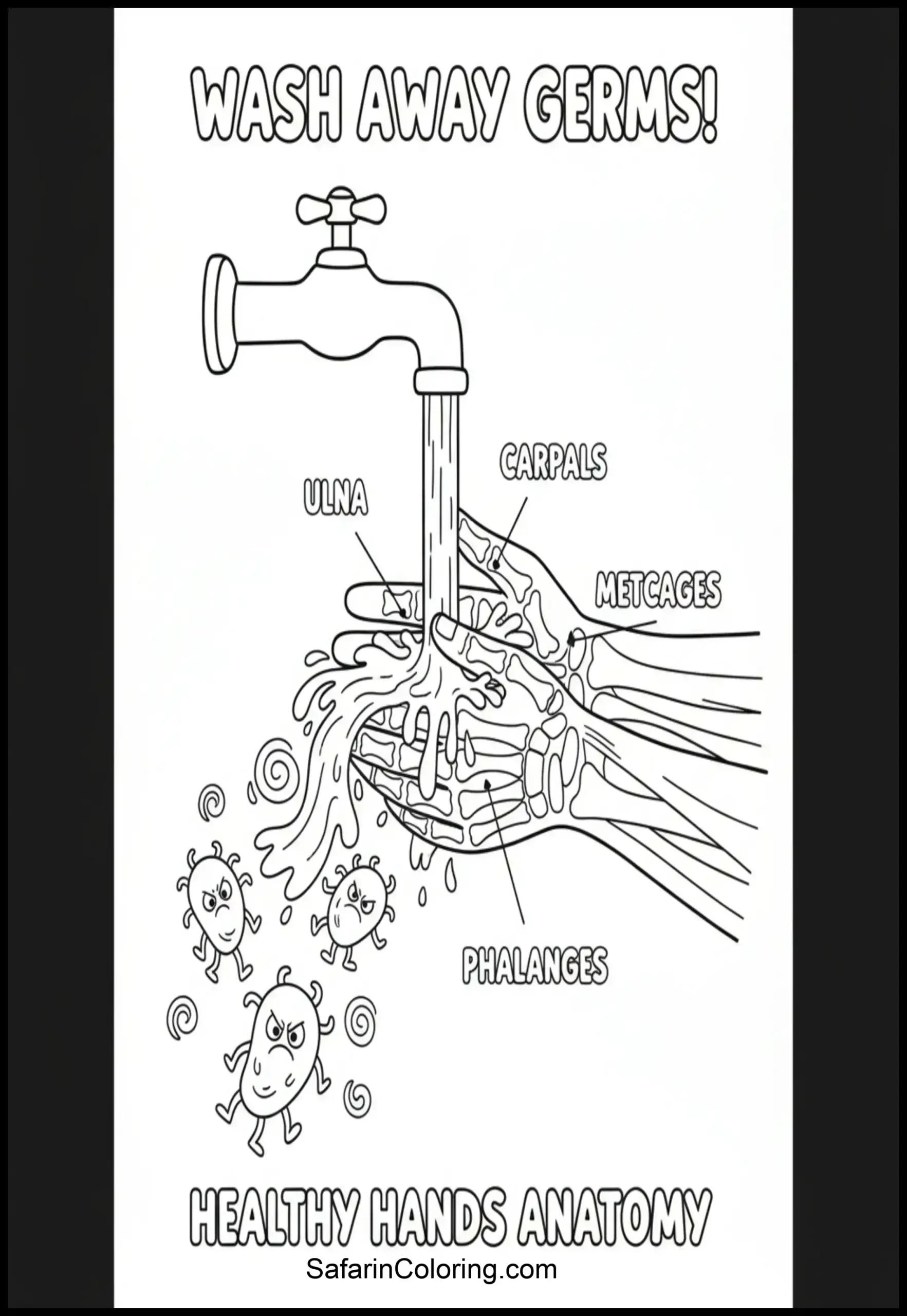 WASH AWAY GERMS!

ULNA

CARPALS

METCAGES

PHALANGES

HEALTHY HANDS ANATOMY

SafarinColoring.com